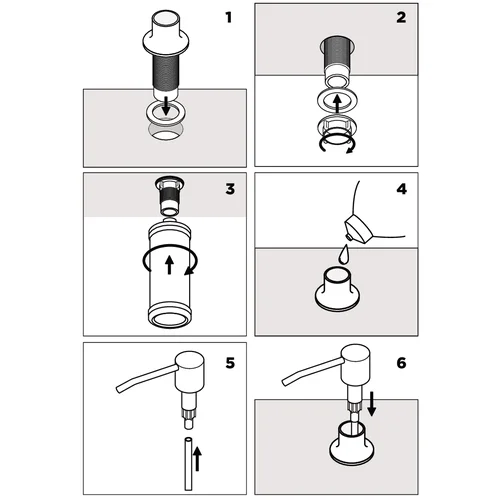 1

2

3

4

5

6